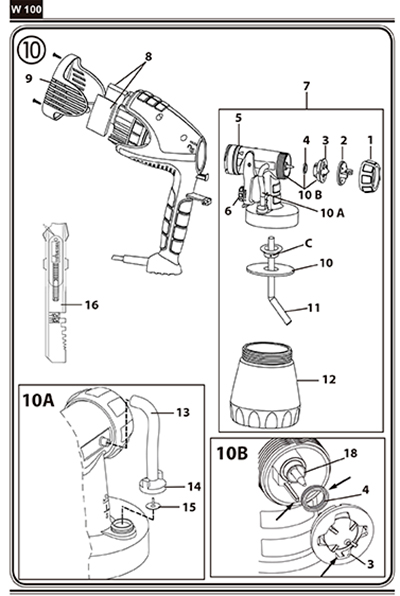 W 100

10

8

9

7

5

4

3

2

1

10 B

6

10 A

C

10

11

16

12

10A

13

14

15

10B

18

4

3