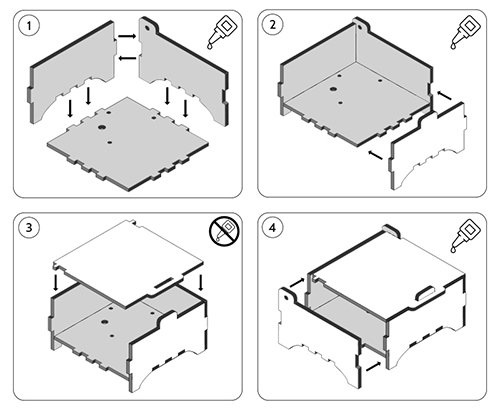 1

2

3

4