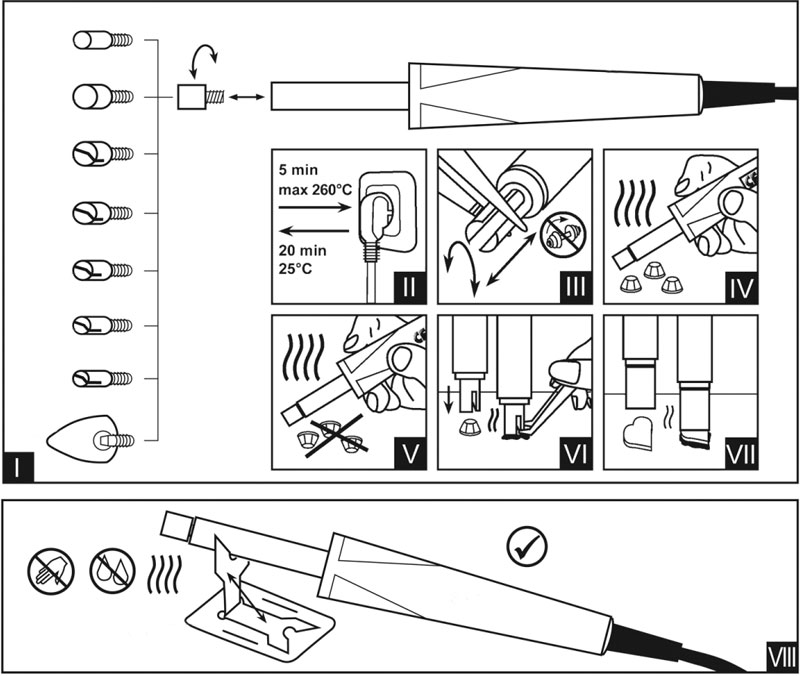 5 min
max 260°C
20 min
25°C
II
III
IV
V
VI
VII
I
VIII