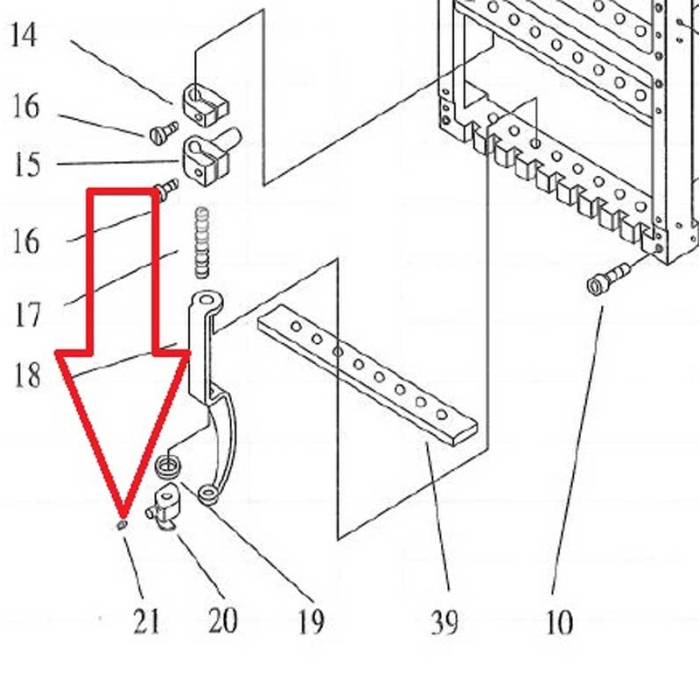 14
16
15
16
17
18
21
20
19
39
10