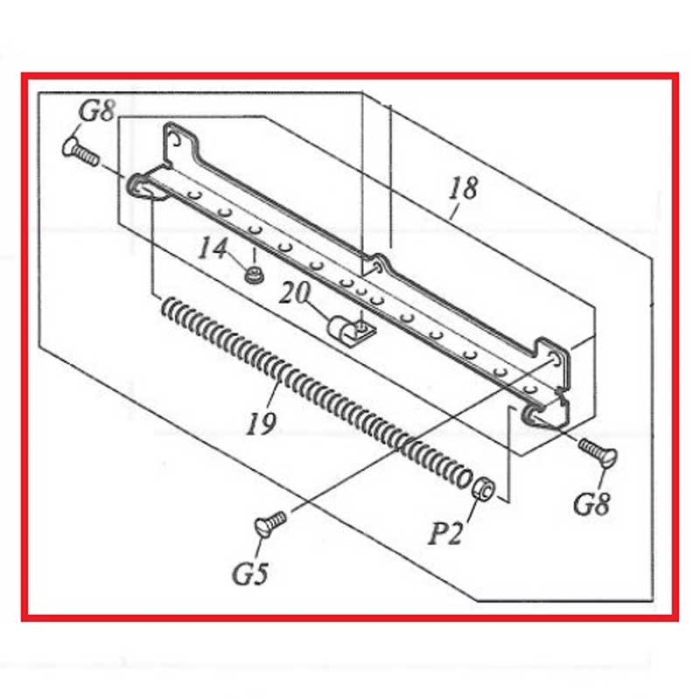 G8
18
14
20
19
G8
P2
G5