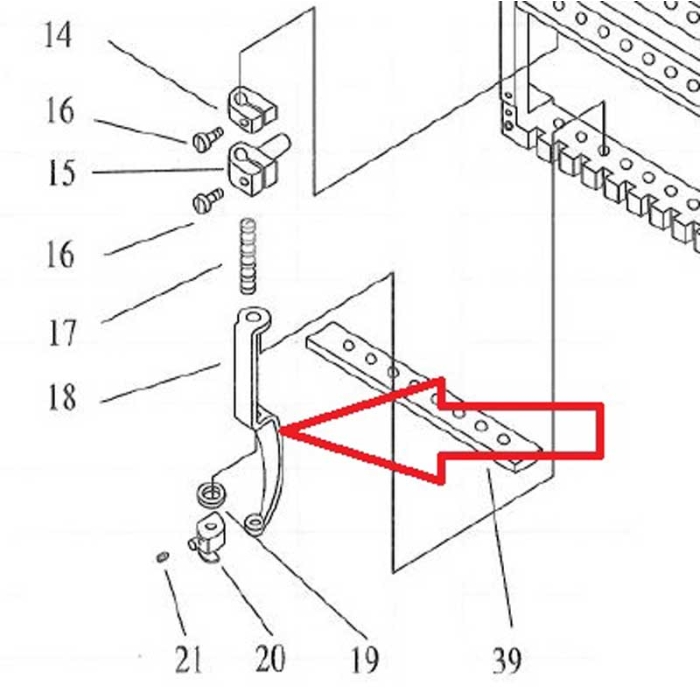 14
16
15
16
17
18
21
20
19
39