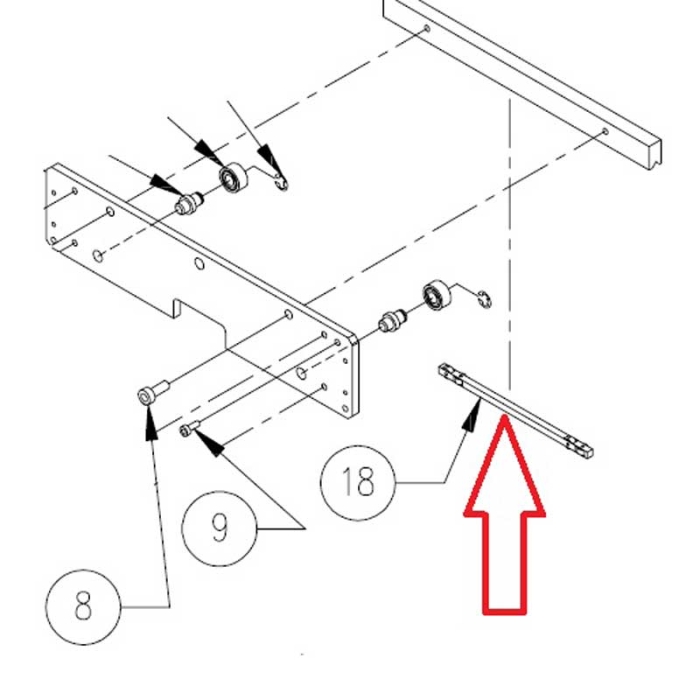 18

9

8