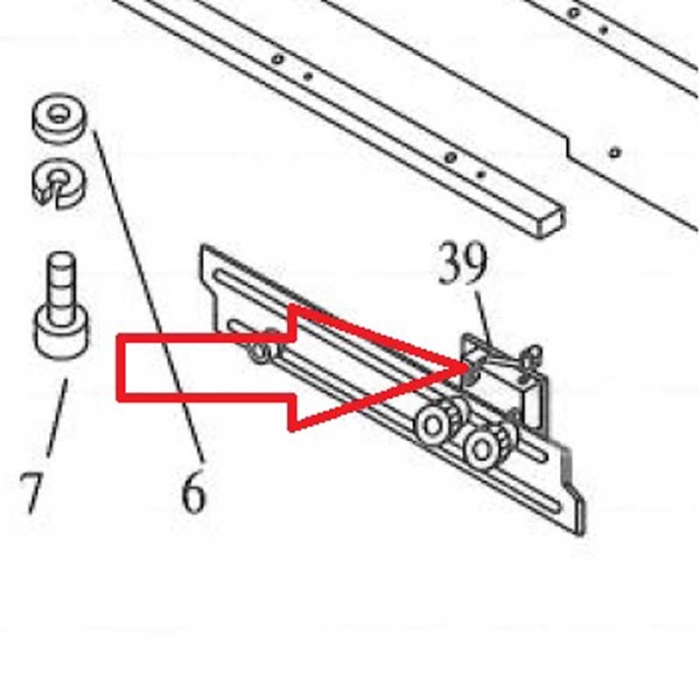 39
7
6