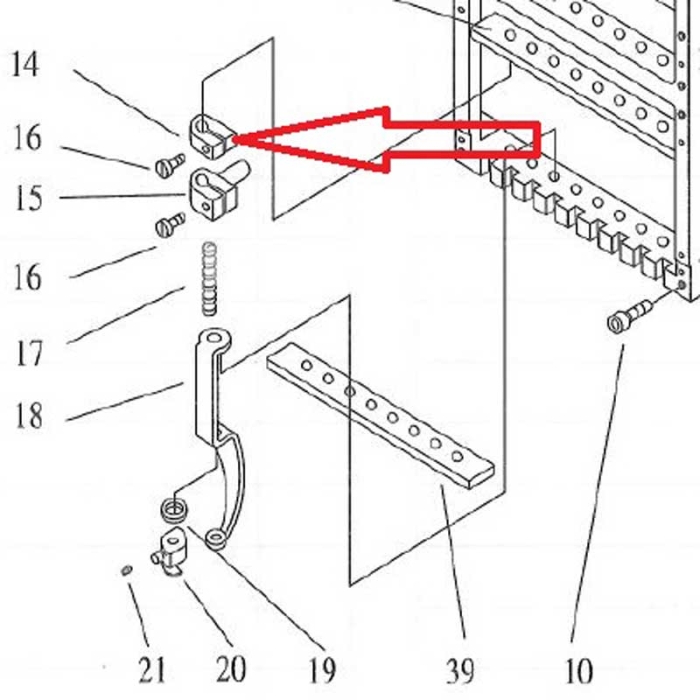 14
16
15
16
17
18
21
20
19
39
10