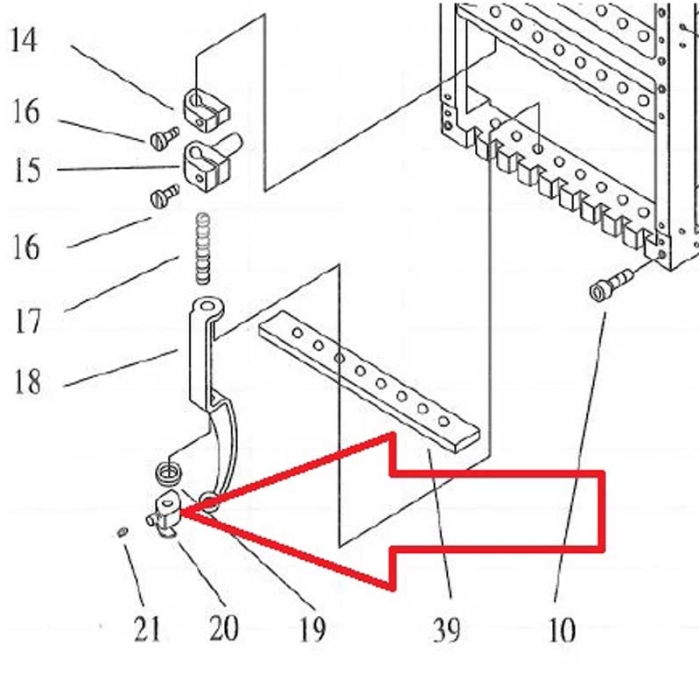 14
16
15
16
17
18
21
20
19
39
10