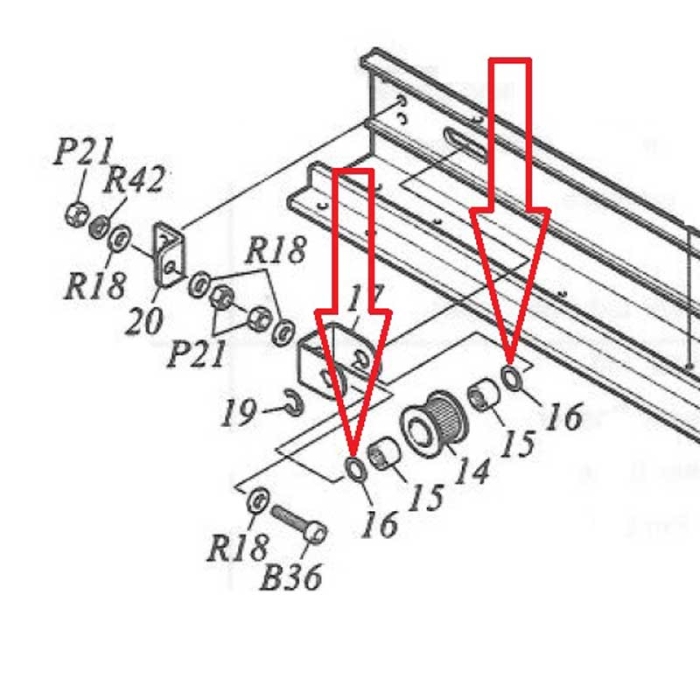 P21
R42
R18
20
R18
P21
17
19
16
15
14
15
16
R18
B36