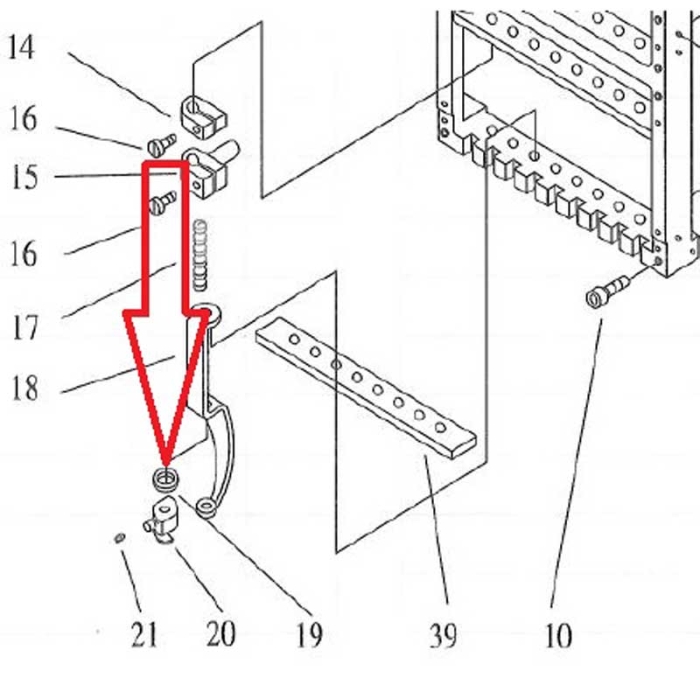 14
16
15
16
17
18
21
20
19
39
10