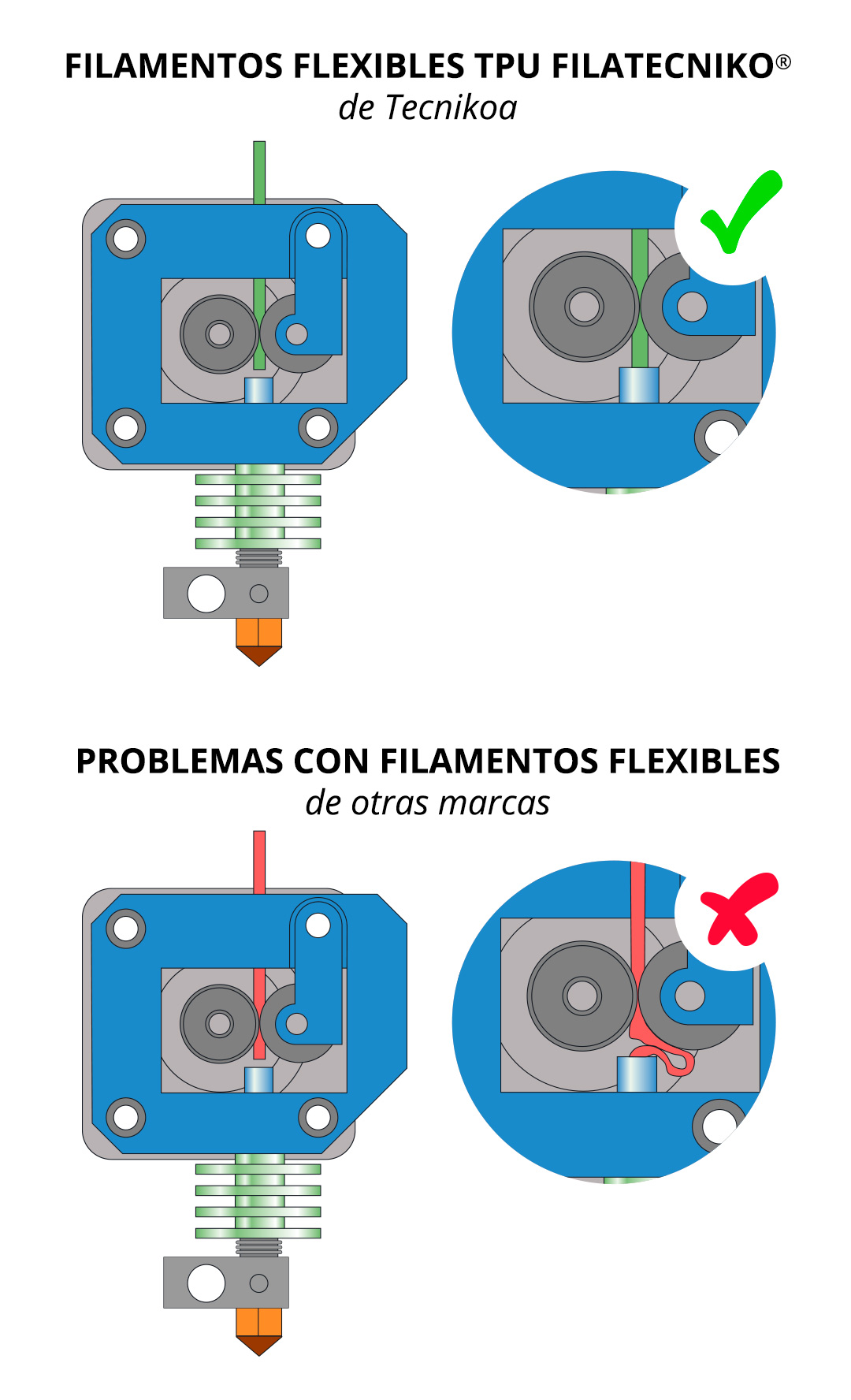 FILAMENTOS FLEXIBLES TPU FILATECNIKO®
de Tecnikoa

PROBLEMAS CON FILAMENTOS FLEXIBLES
de otras marcas